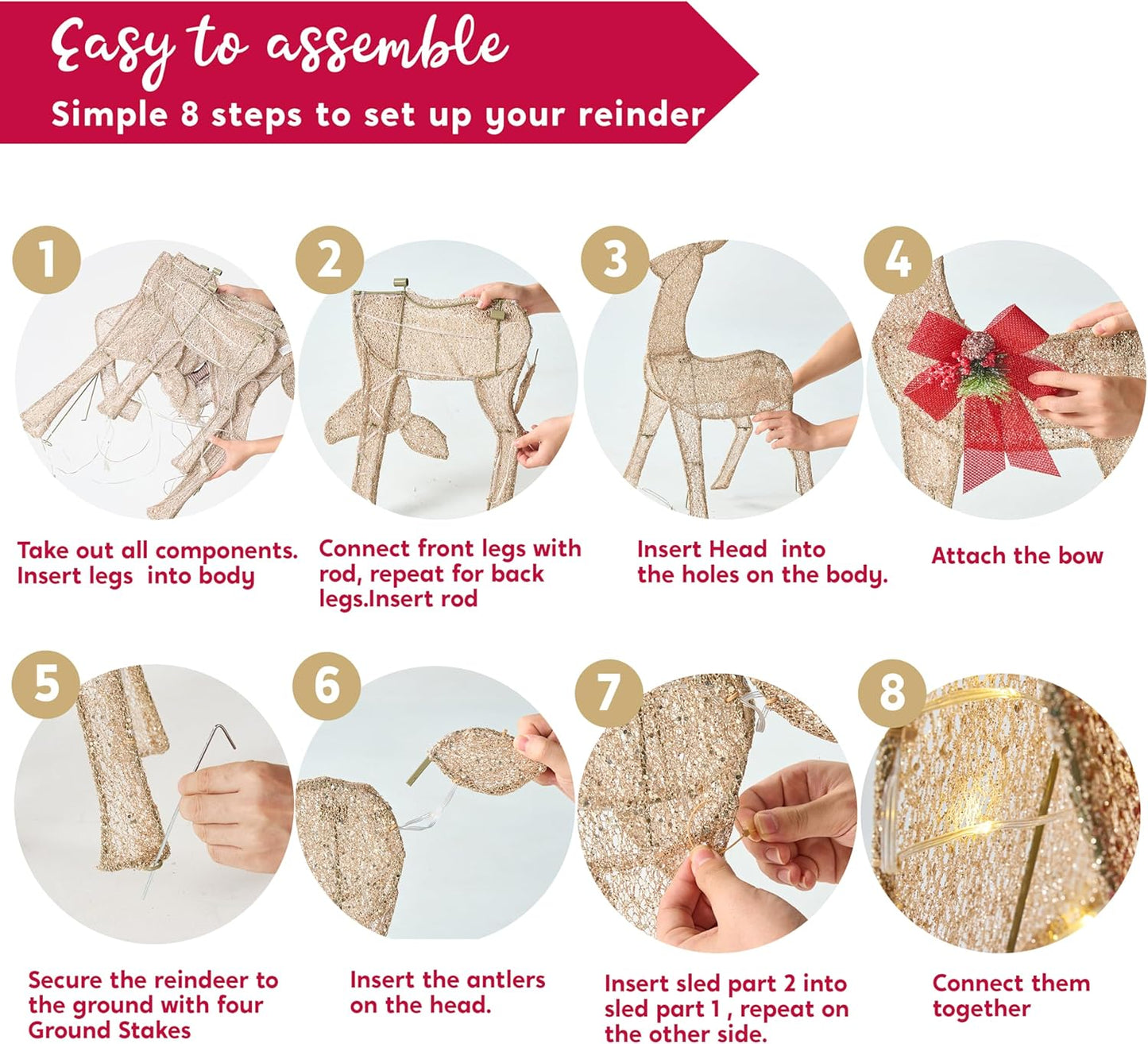 Easy to assemble

Simple 8 steps to set up your reinder

1

Take out all components. Insert legs into body

2

Connect front legs with rod, repeat for back legs.Insert rod

3

Insert Head into the holes on the body.

4

Attach the bow

5

Secure the reindeer to the ground with four Ground Stakes

6

Insert the antlers on the head.

7

Insert sled part 2 into sled part 1 , repeat on the other side.

8

Connect them together