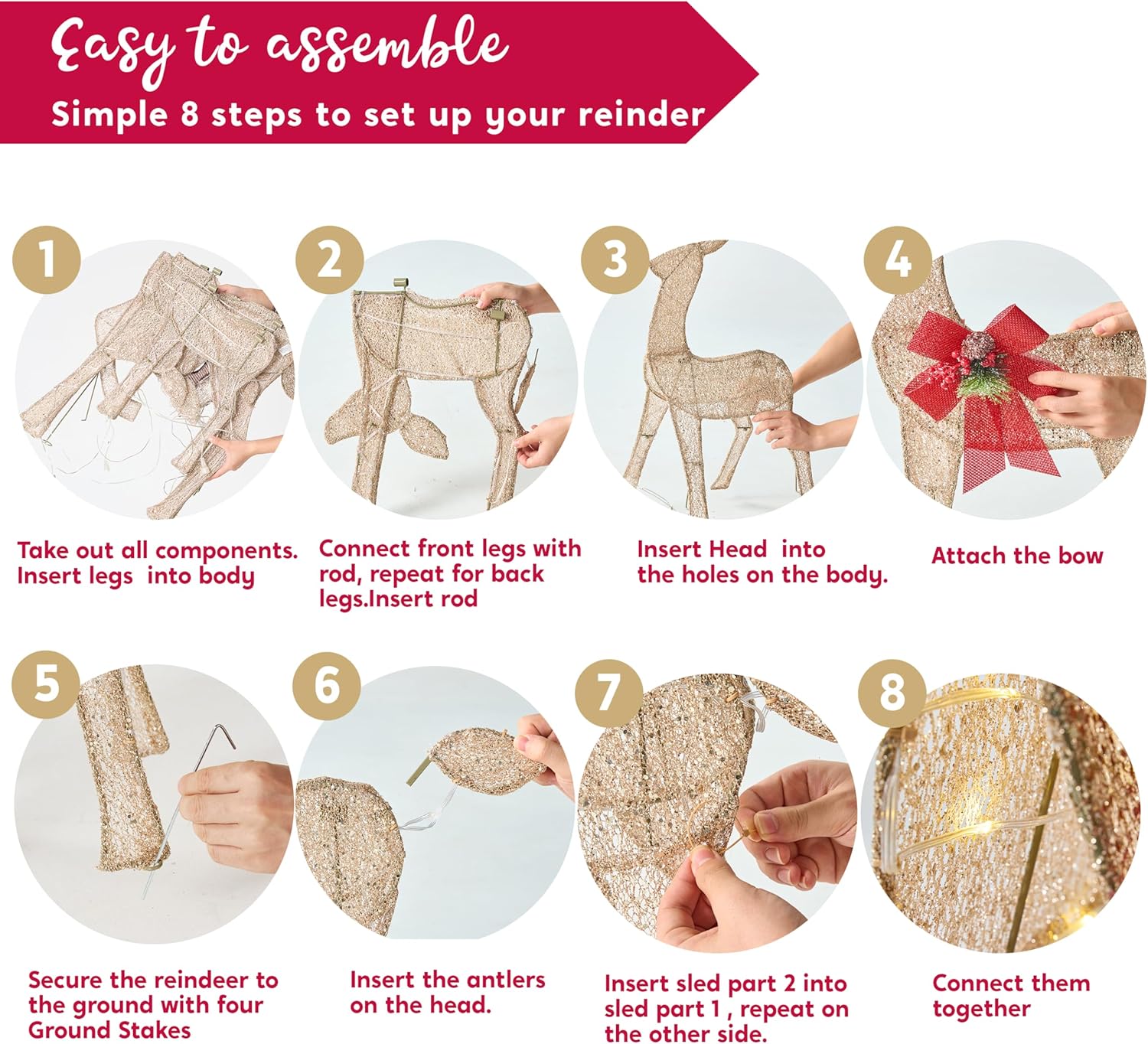 Easy to assemble

Simple 8 steps to set up your reinder

1

Take out all components. Insert legs into body

2

Connect front legs with rod, repeat for back legs.Insert rod

3

Insert Head into the holes on the body.

4

Attach the bow

5

Secure the reindeer to the ground with four Ground Stakes

6

Insert the antlers on the head.

7

Insert sled part 2 into sled part 1 , repeat on the other side.

8

Connect them together