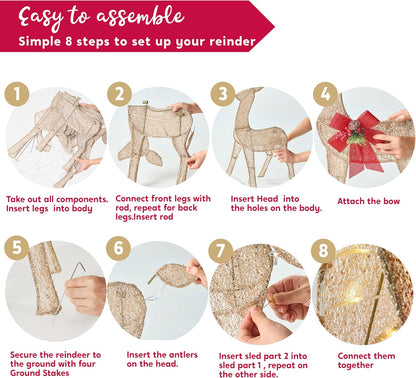 Easy to assemble
Simple 8 steps to set up your reinder

1
Take out all components. Insert legs into body

2
Connect front legs with rod, repeat for back legs.Insert rod

3
Insert Head into the holes on the body.

4
Attach the bow

5
Secure the reindeer to the ground with four Ground Stakes

6
Insert the antlers on the head.

7
Insert sled part 2 into sled part 1 , repeat on the other side.

8
Connect them together